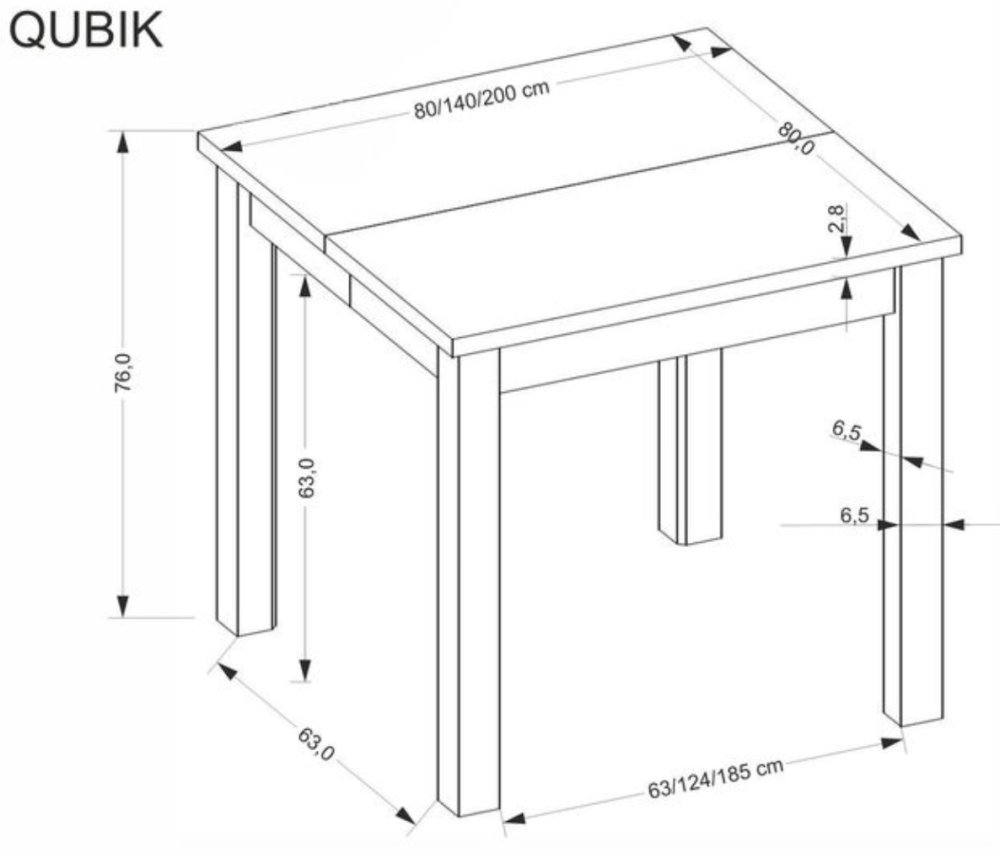 QUBIK

80/140/200 cm

80,0

2,8

76,0

63,0

6,5

6,5

63,0

63/124/185 cm