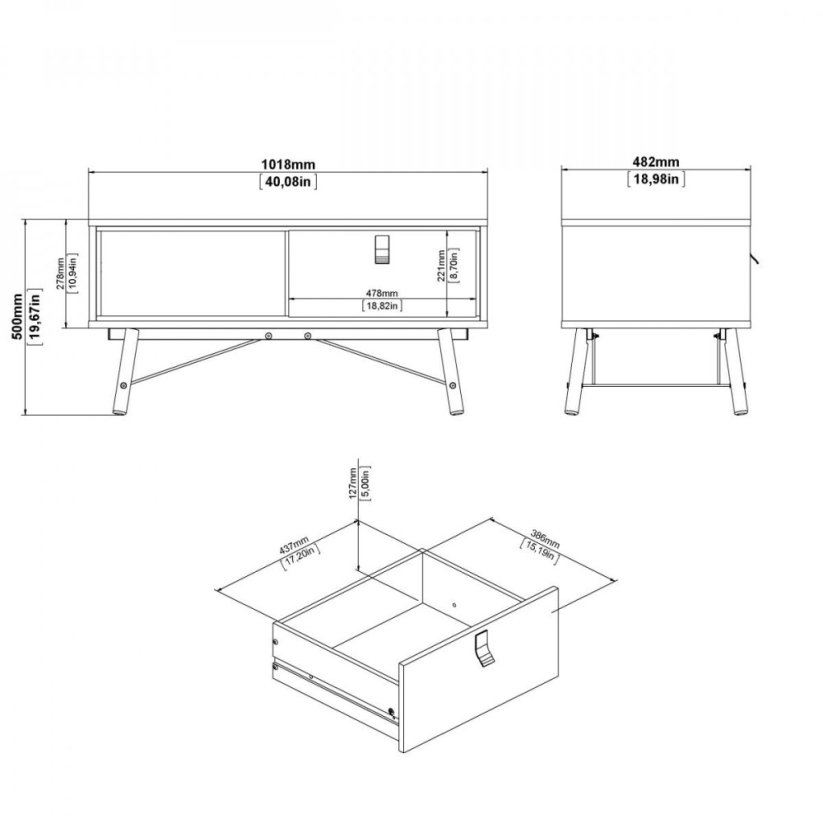 1018mm
[40,08in]

482mm
[18,98in]

500mm
[19,67in]

278mm
[10,94in]

221mm
[8,70in]

478mm
[18,82in]

127mm
[5,00in]

437mm
[17,20in]

386mm
[15,19in]